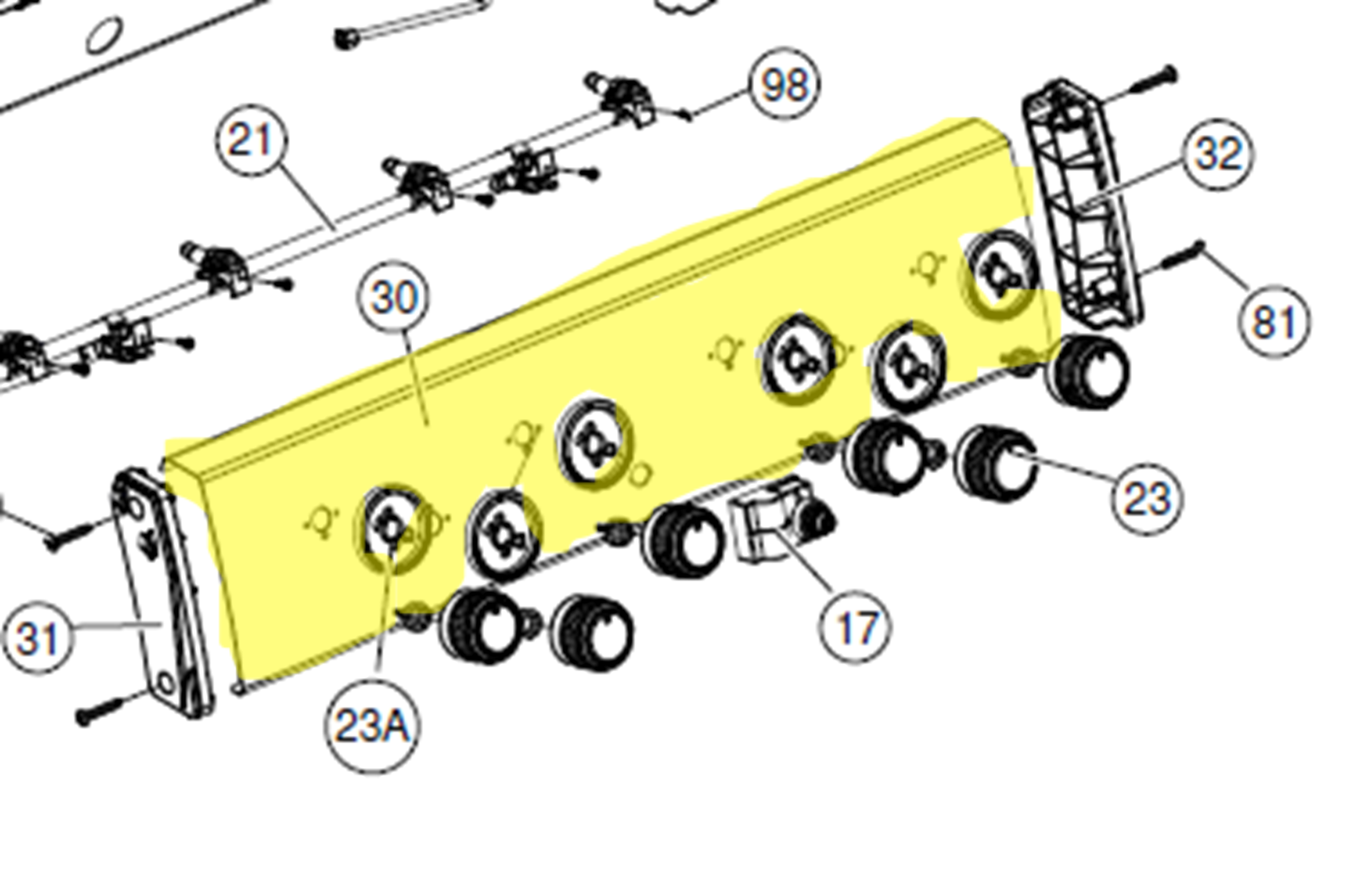 98
21
32
30
81
23
31
17
23A