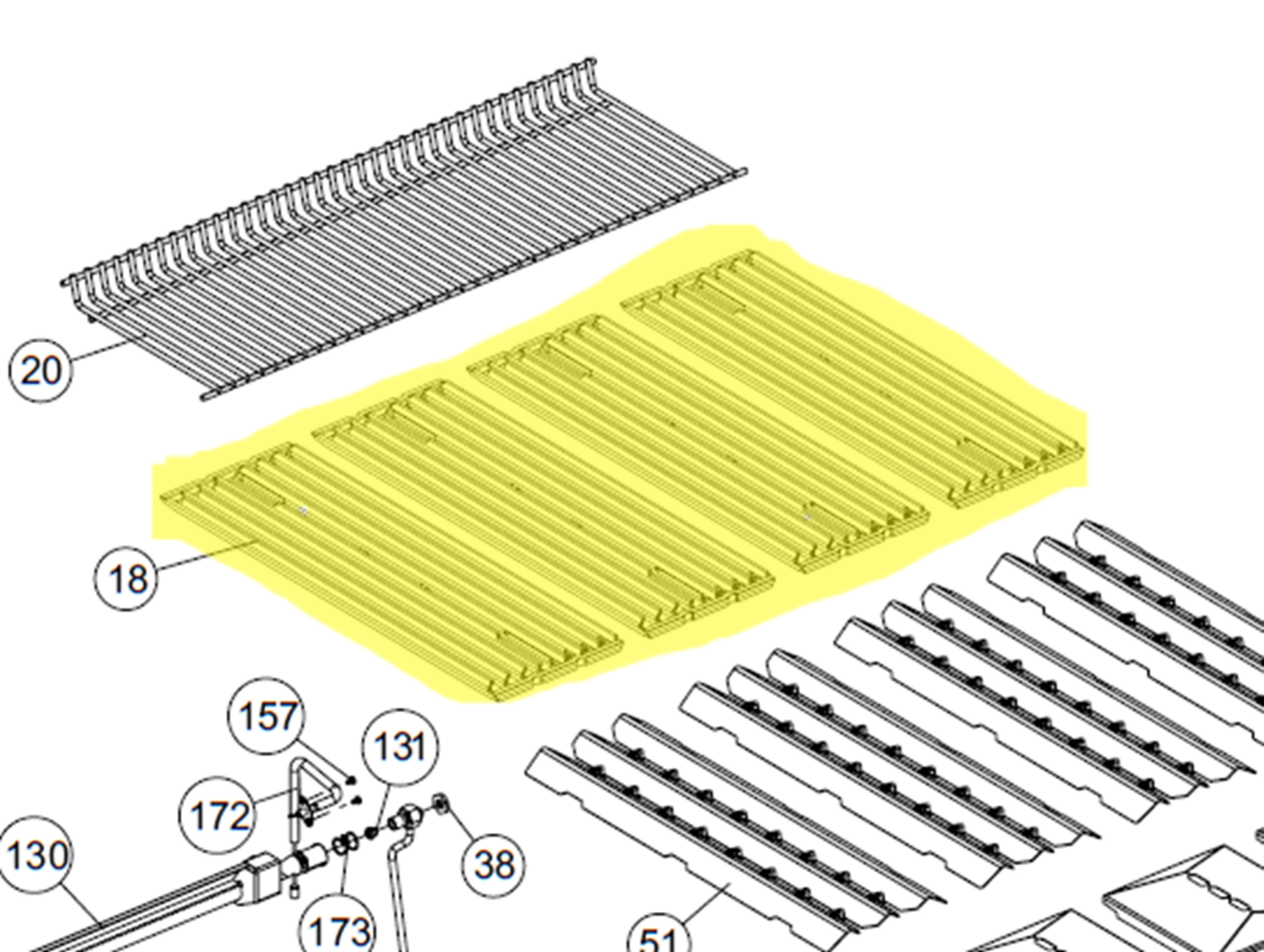 20

18

157

131

172

130

38

173

51