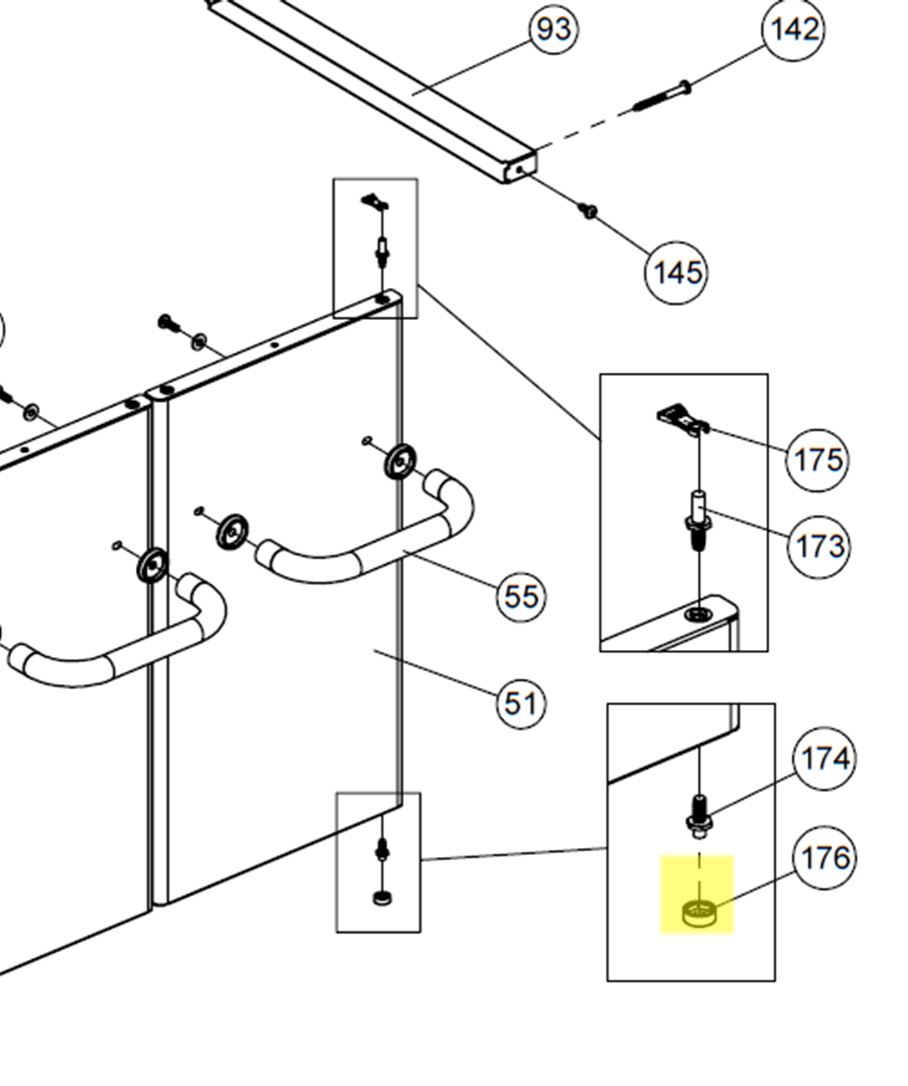 93
142
145
175
173
55
51
174
176