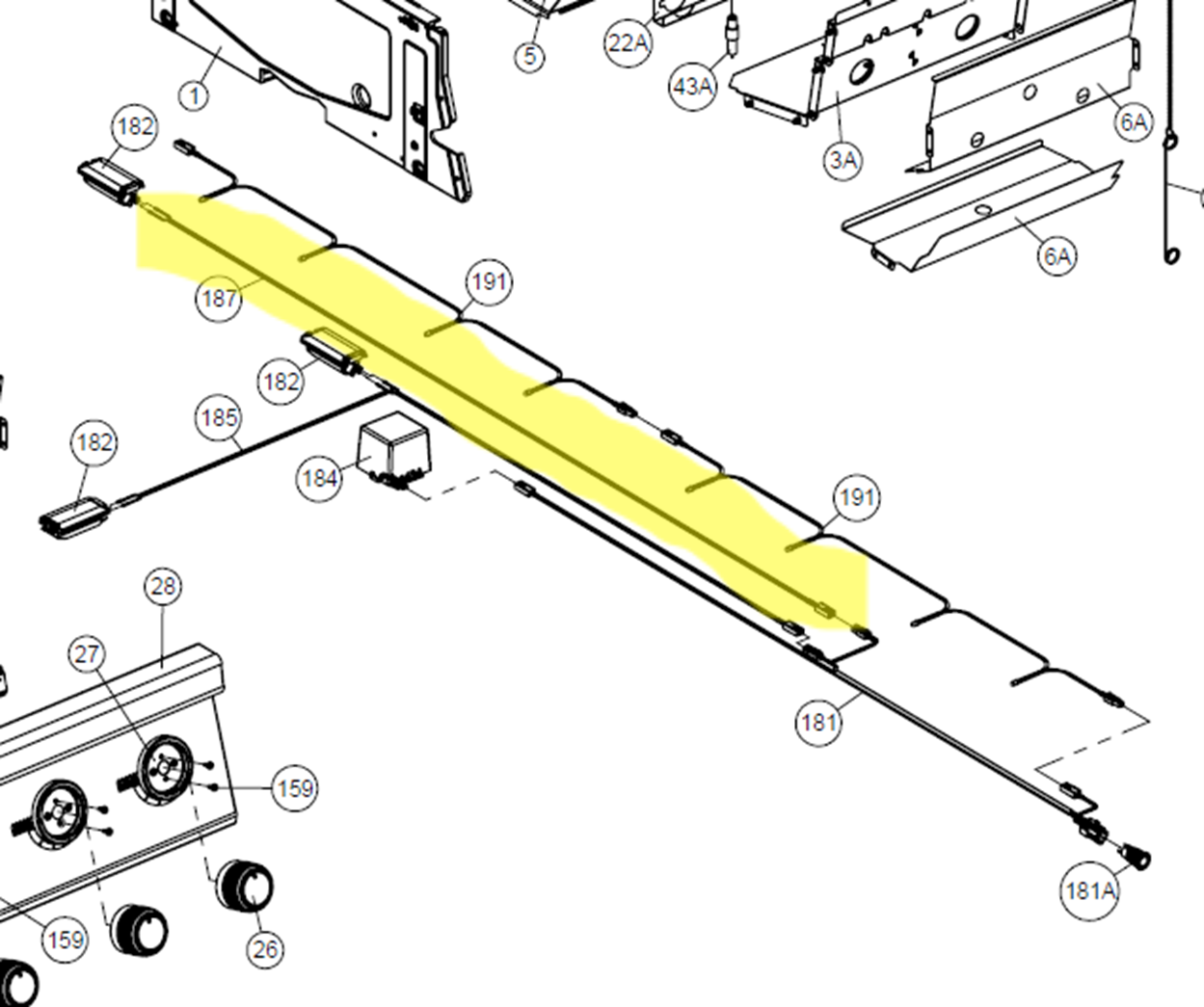 1
5
22A
43A
3A
6A
6A
182
187
191
182
185
182
184
191
28
27
159
181
159
26
181A