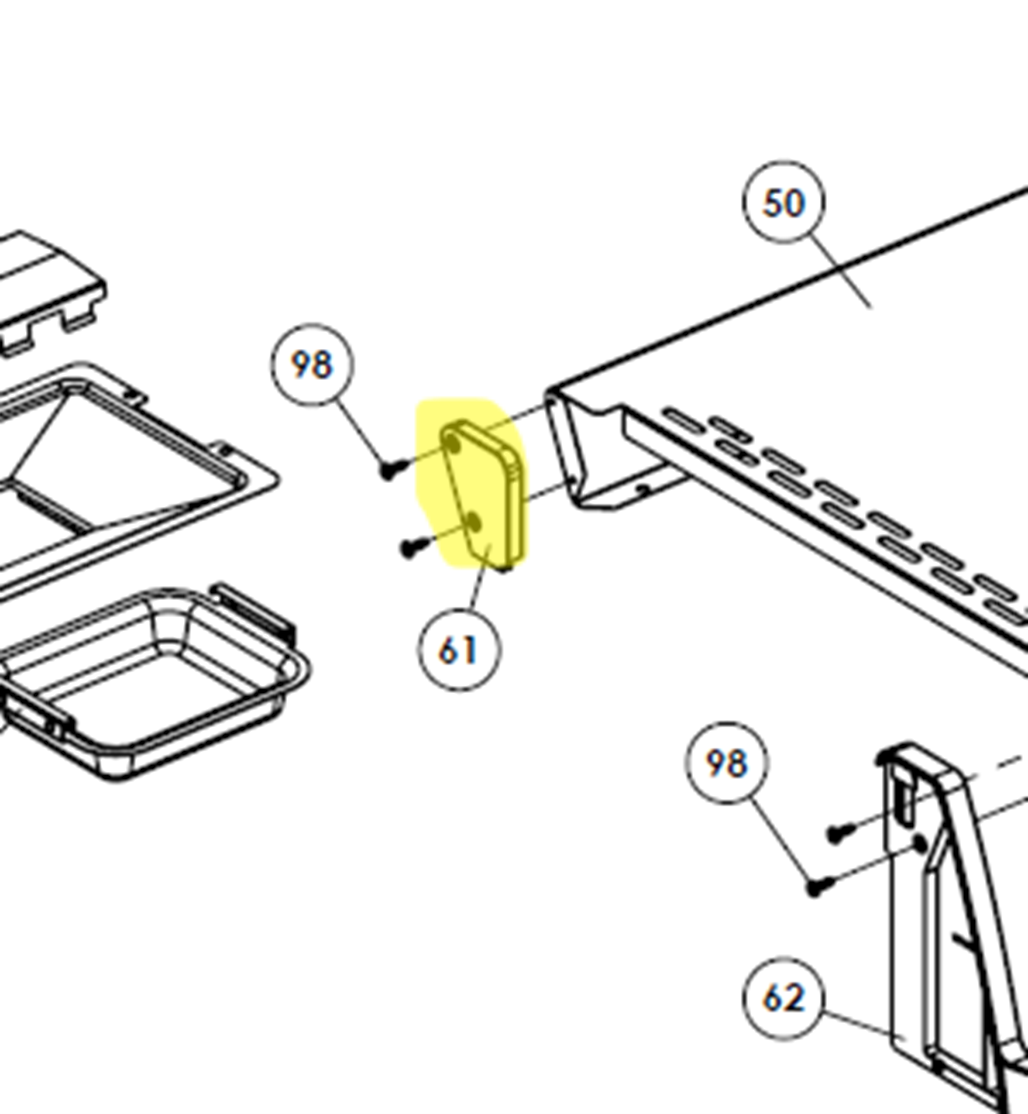 50

98

61

98

62