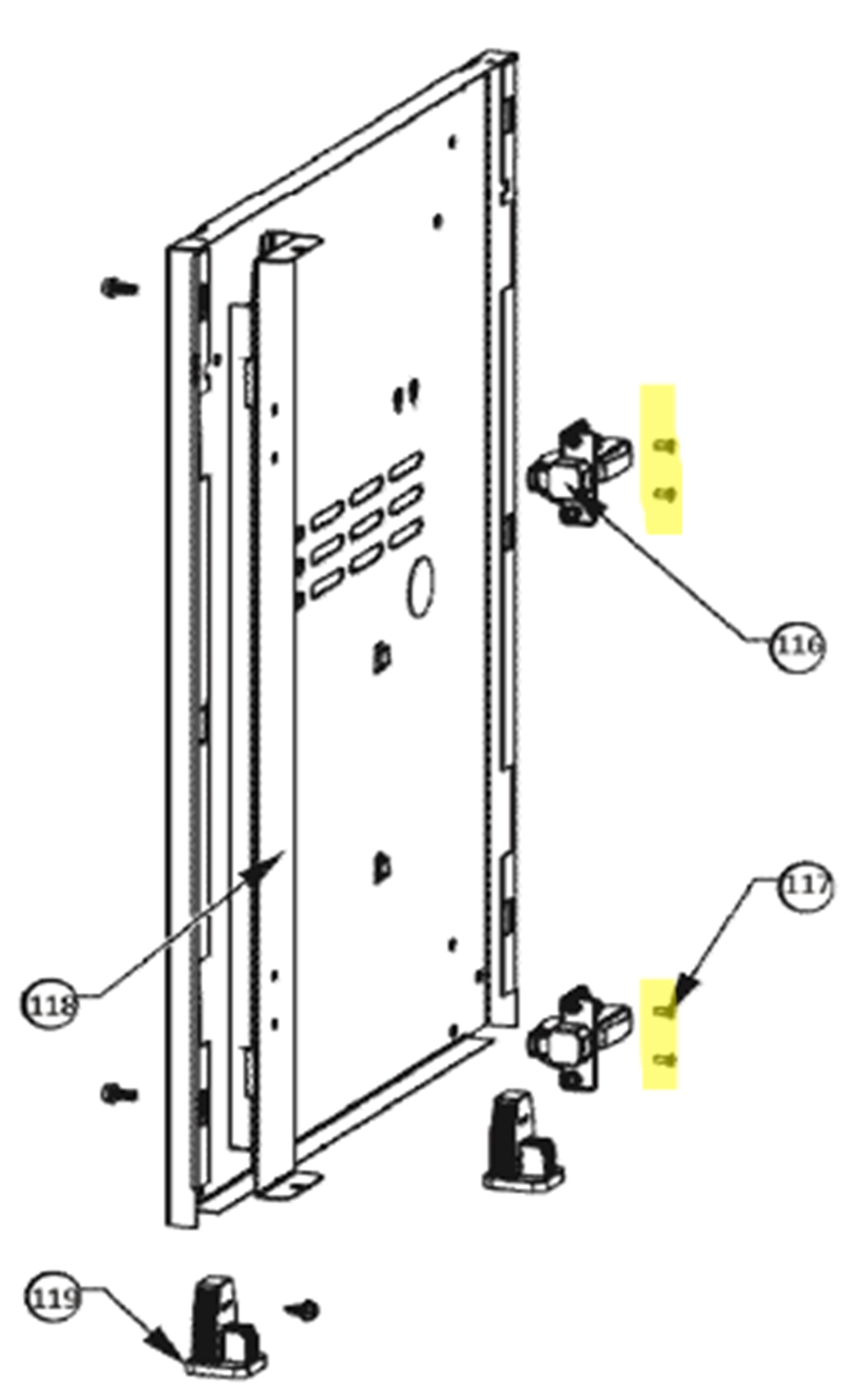 116

117

118

119