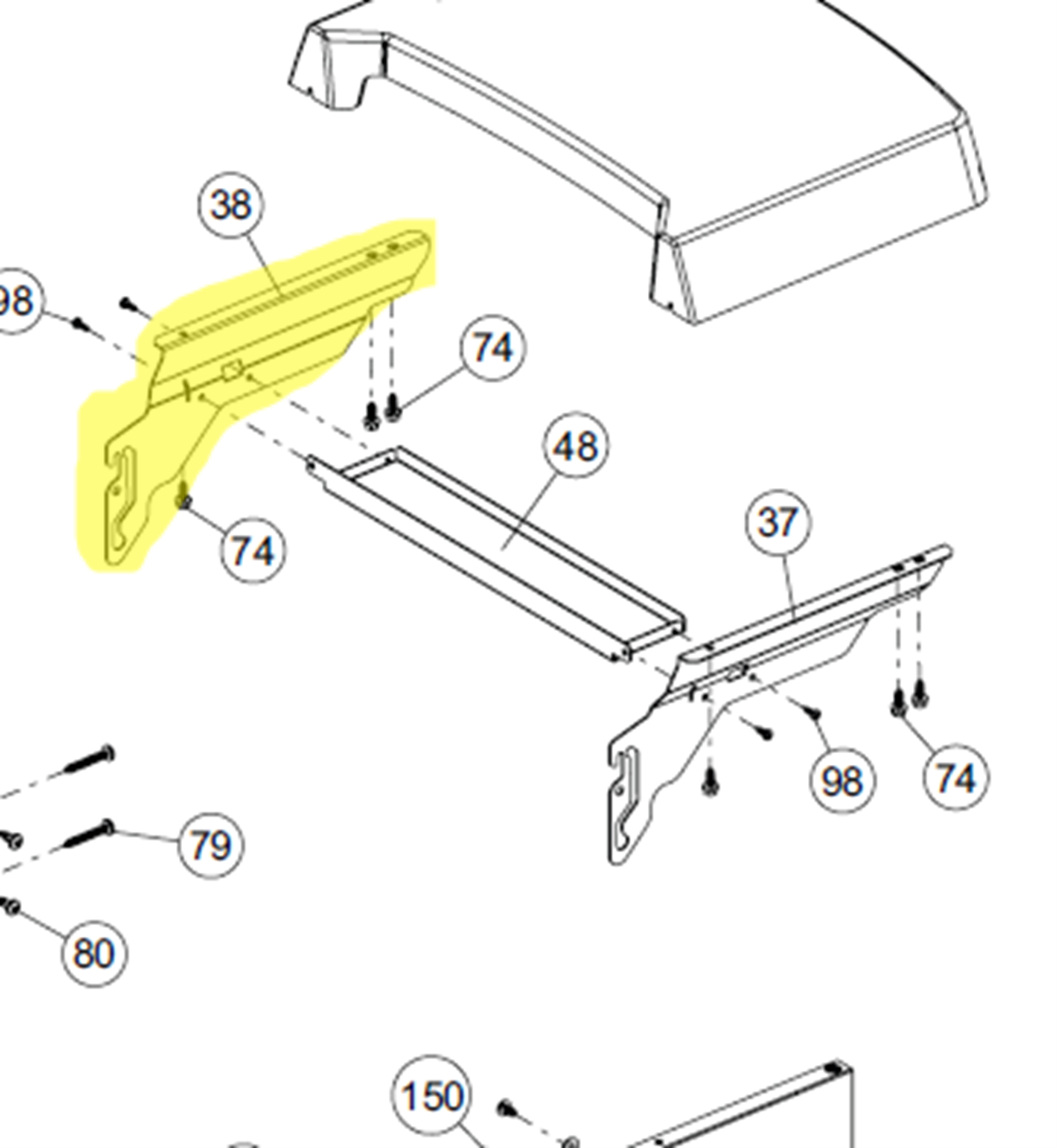 38
98
74
48
74
37
98
74
79
80
150