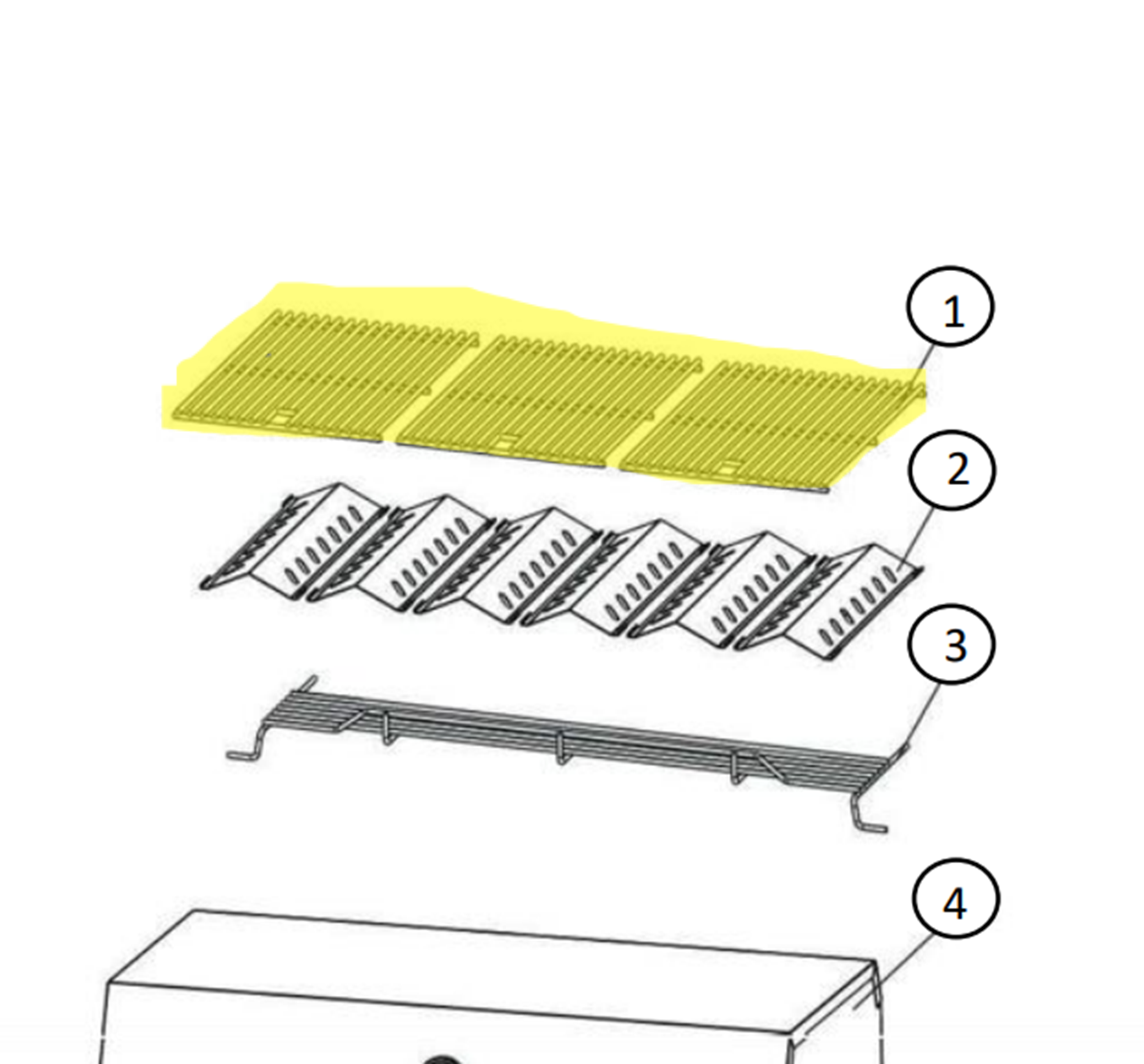 1
2
3
4