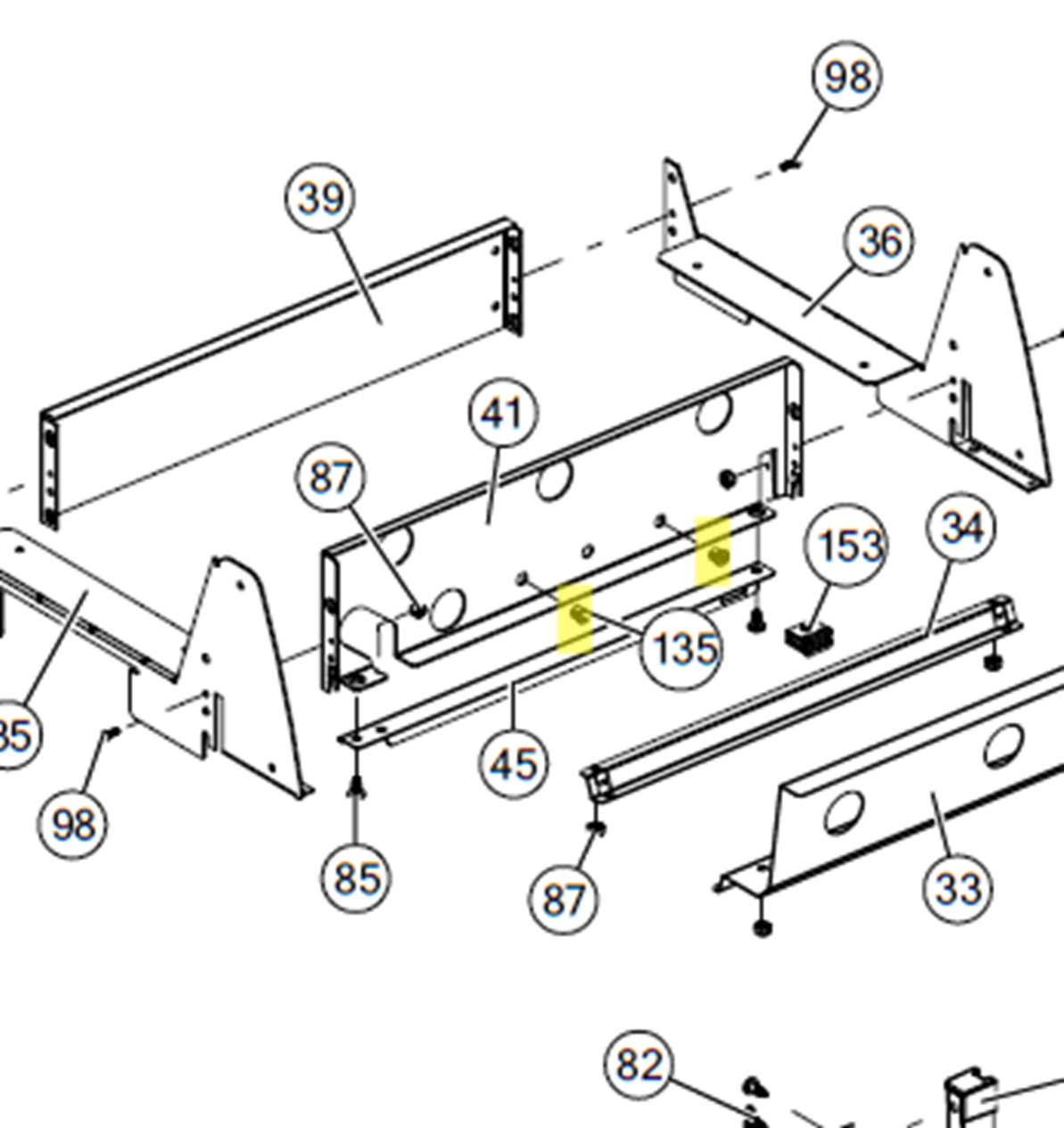 98
39
36
41
87
153
34
135
35
45
98
85
87
33
82