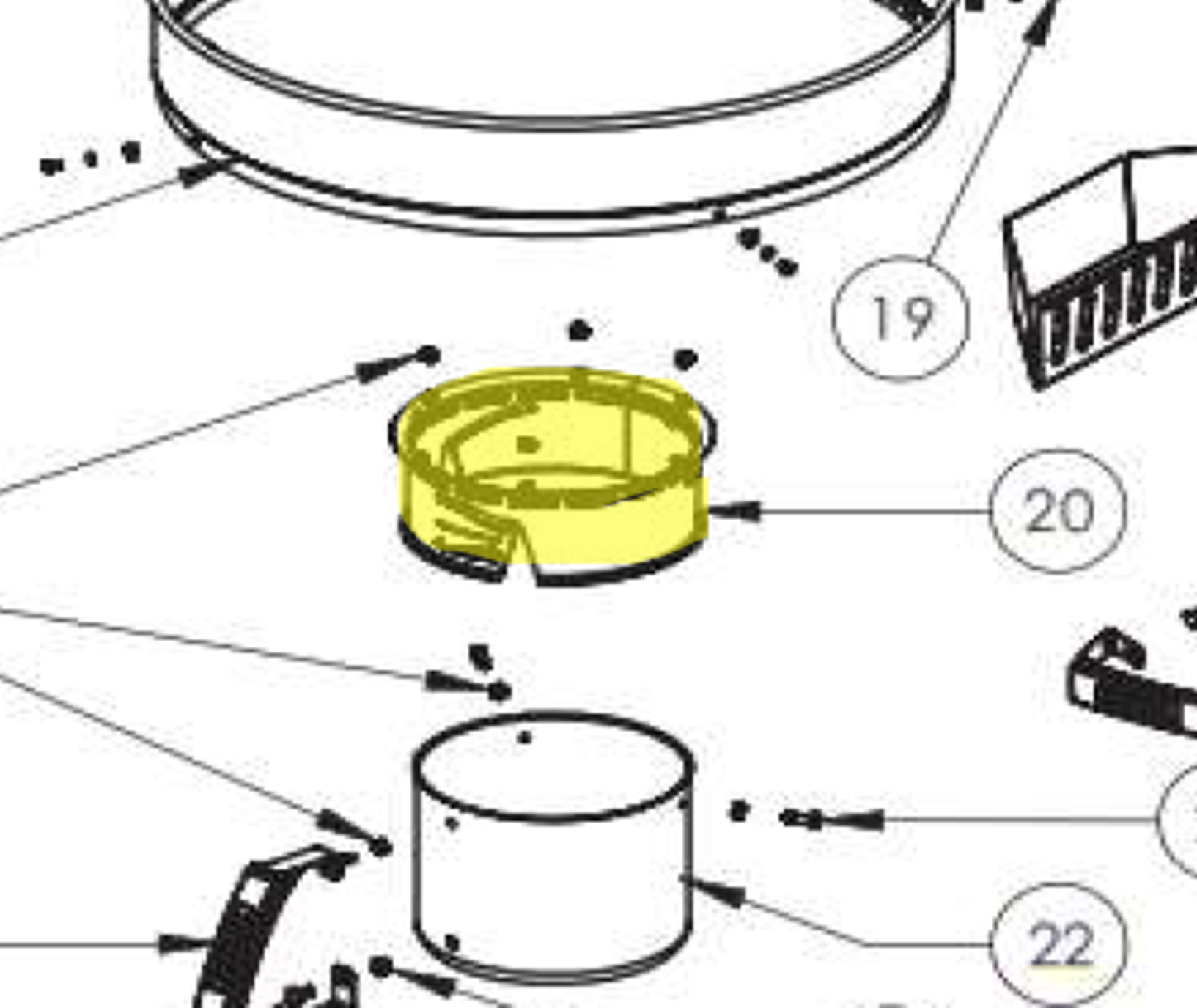 19

20

22