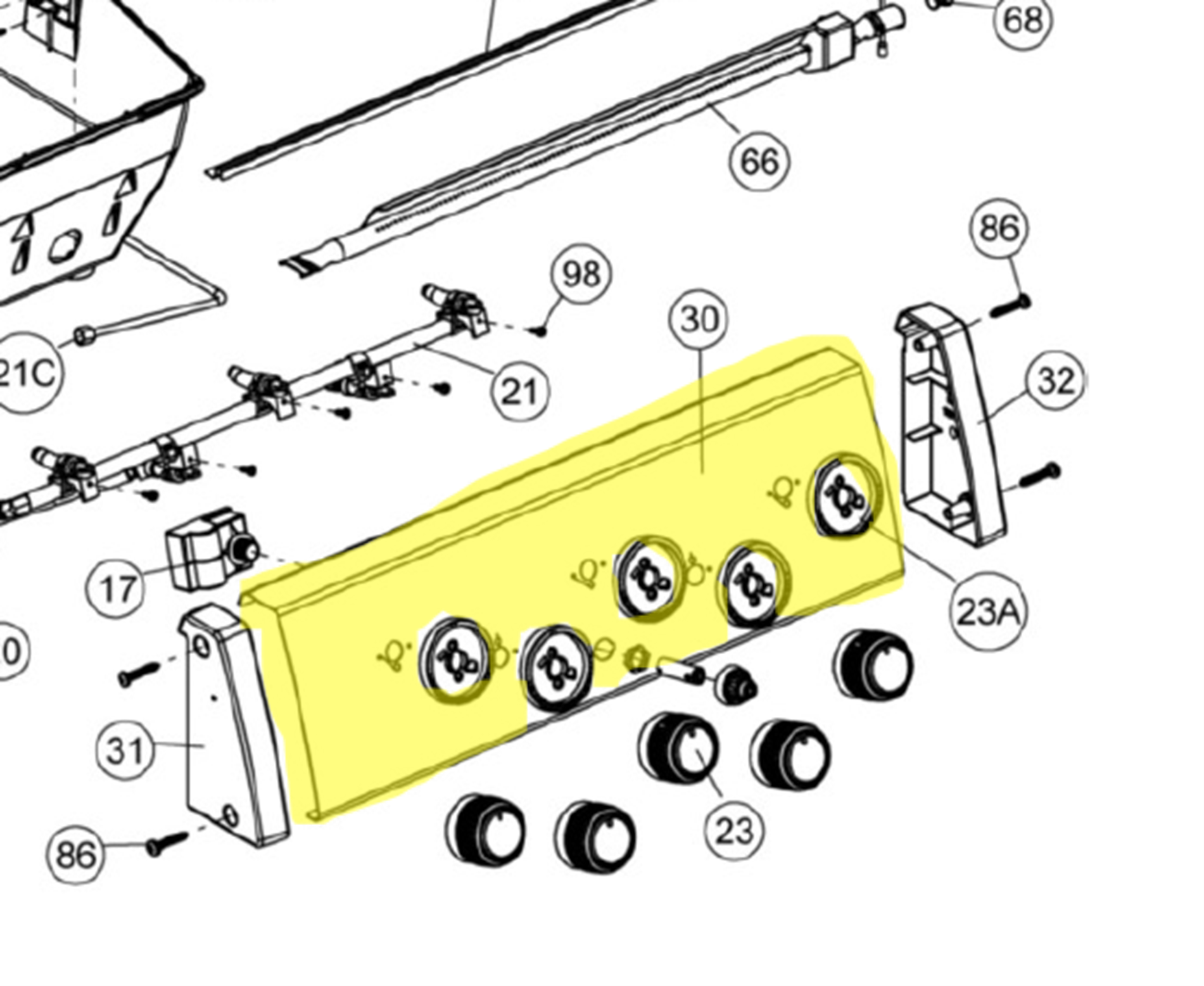 68
66
86
98
30
21C
21
32
17
23A
0
31
23
86