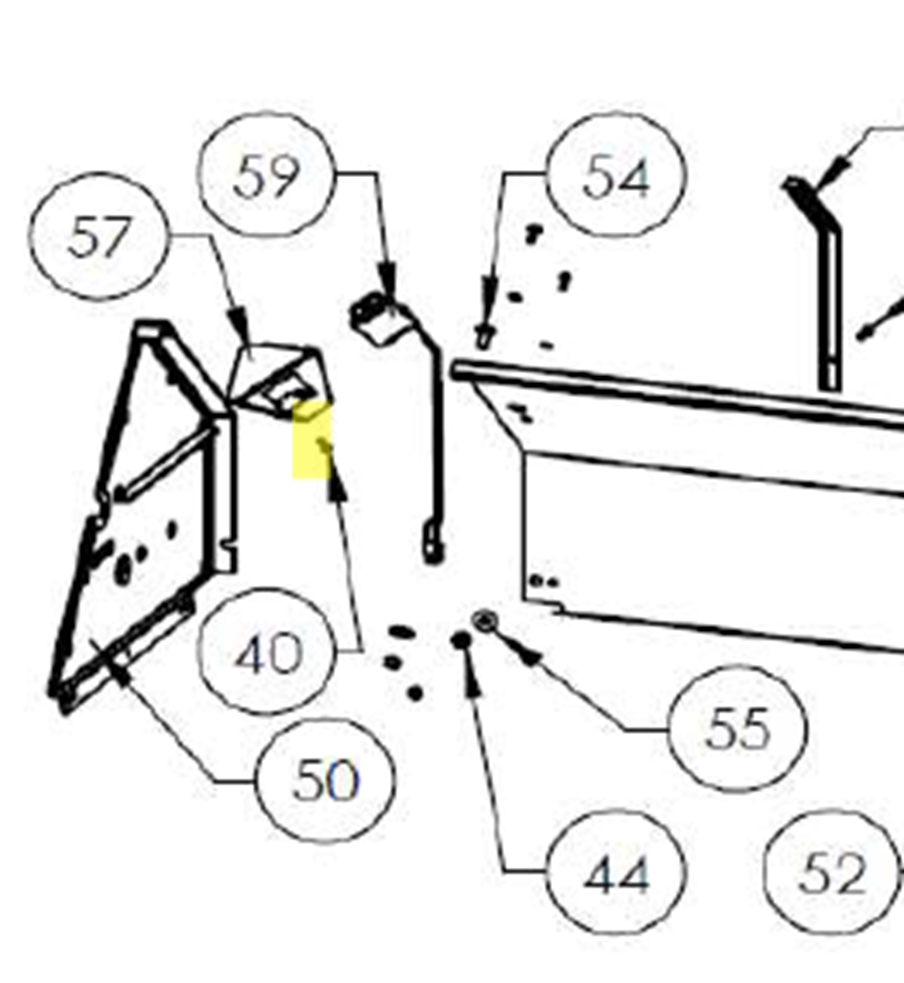 59
54
57
40
55
50
44
52