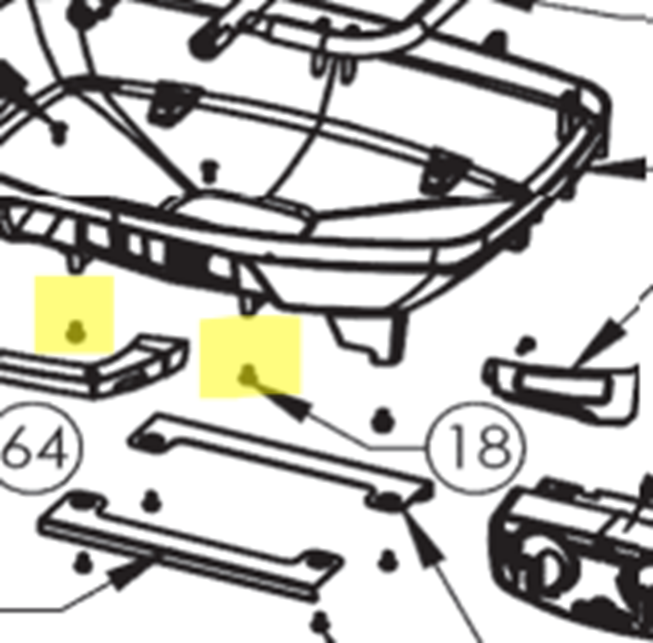 64

18